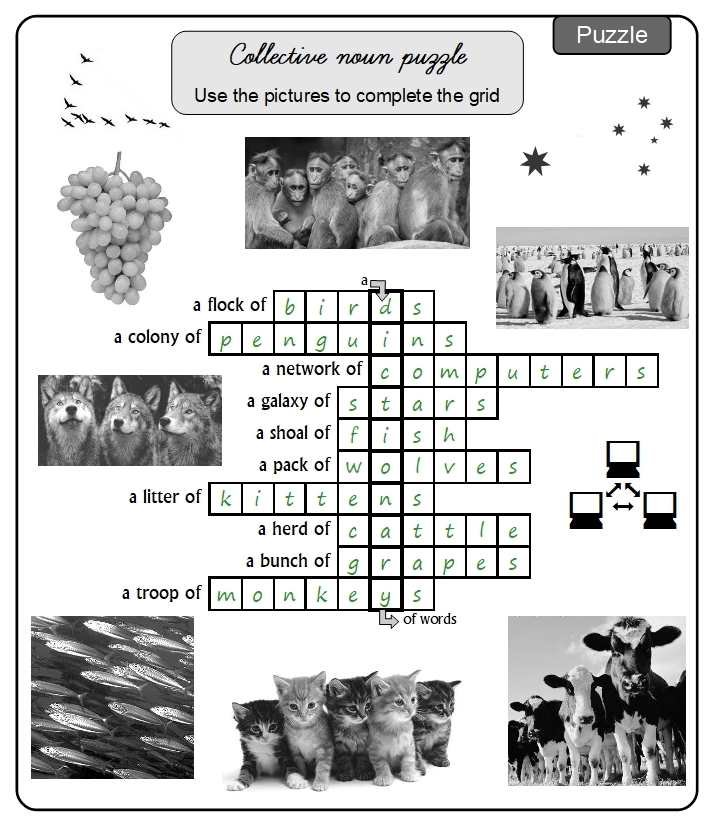 Puzzle

Collective noun puzzle

Use the pictures to complete the grid

a

a flock of b i r d s

a colony of p e n g u i n s

a network of c o m p u t e r s

a galaxy of s t a r s

a shoal of f i s h

a pack of w o l v e s

a litter of k i t t e n s

a herd of c a t t l e

a bunch of g r a p e s

a troop of m o n k e y s

of words