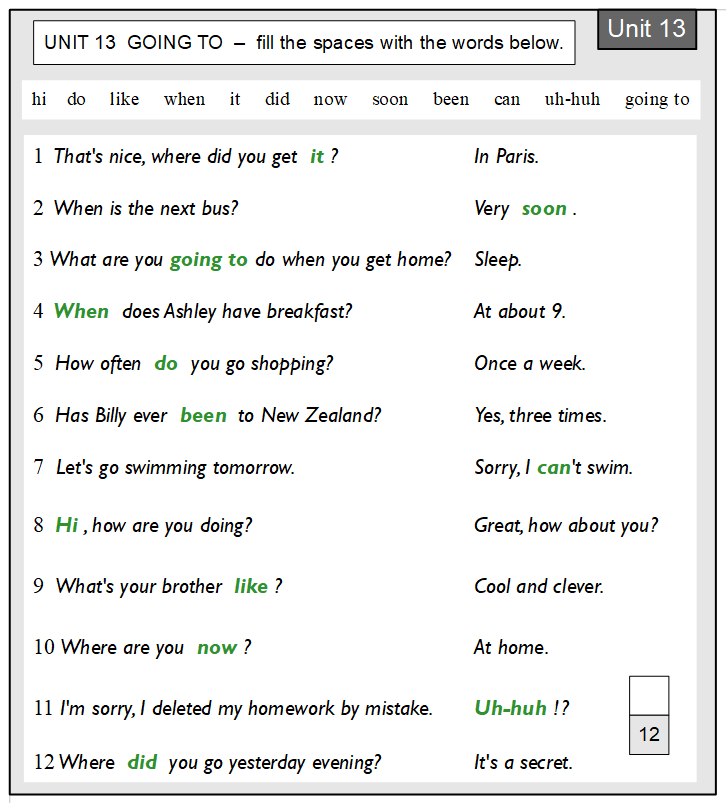 UNIT 13 GOING TO – fill the spaces with the words below.

Unit 13

hi do like when it did now soon been can uh-huh going to

1 That's nice, where did you get it ? In Paris.

2 When is the next bus? Very soon .

3 What are you going to do when you get home? Sleep.

4 When does Ashley have breakfast? At about 9.

5 How often do you go shopping? Once a week.

6 Has Billy ever been to New Zealand? Yes, three times.

7 Let's go swimming tomorrow. Sorry, I can't swim.

8 Hi , how are you doing? Great, how about you?

9 What's your brother like ? Cool and clever.

10 Where are you now ? At home.

11 I'm sorry, I deleted my homework by mistake. Uh-huh !?

12 Where did you go yesterday evening? It's a secret.

12